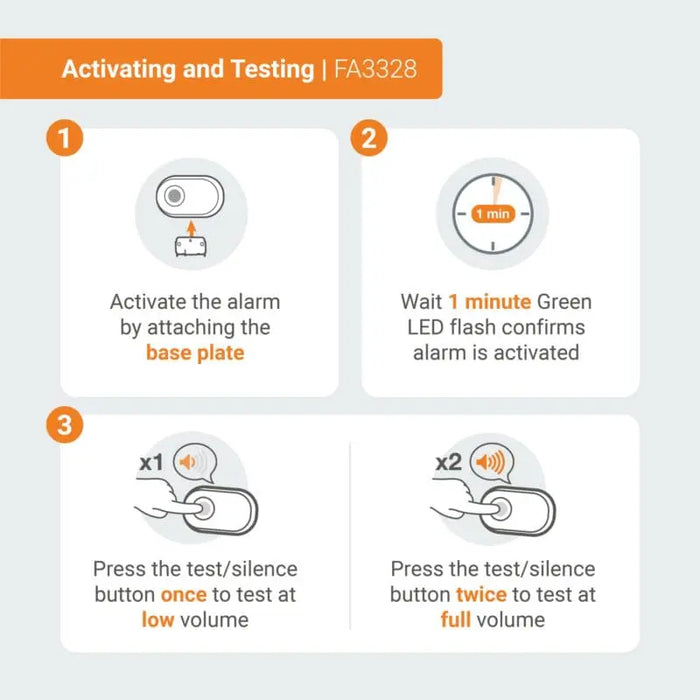 Activating and Testing | FA3328

1

Activate the alarm by attaching the base plate

2

1 min

Wait 1 minute Green LED flash confirms alarm is activated

3

x1

Press the test/silence button once to test at low volume

x2

Press the test/silence button twice to test at full volume