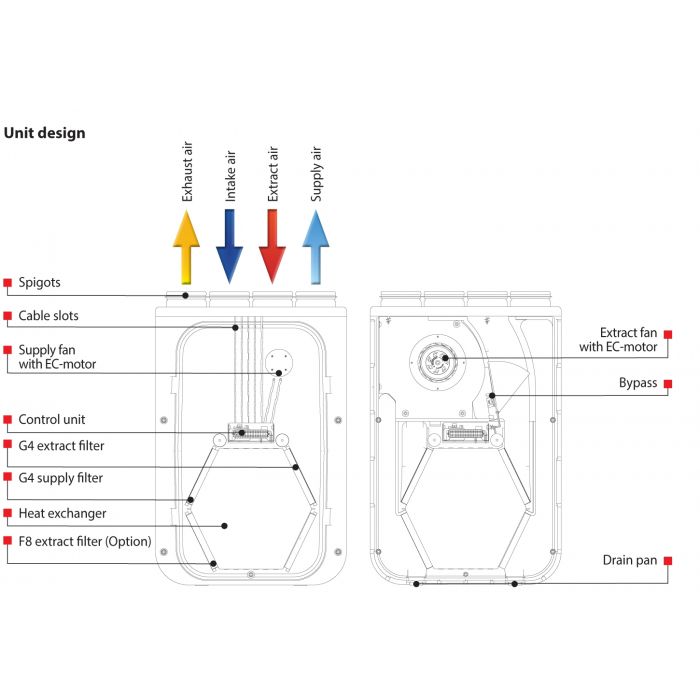 Unit design

Exhaust air
Intake air
Extract air
Supply air

Spigots
Cable slots
Supply fan with EC-motor
Control unit
G4 extract filter
G4 supply filter
Heat exchanger
F8 extract filter (Option)

Extract fan with EC-motor
Bypass
Drain pan