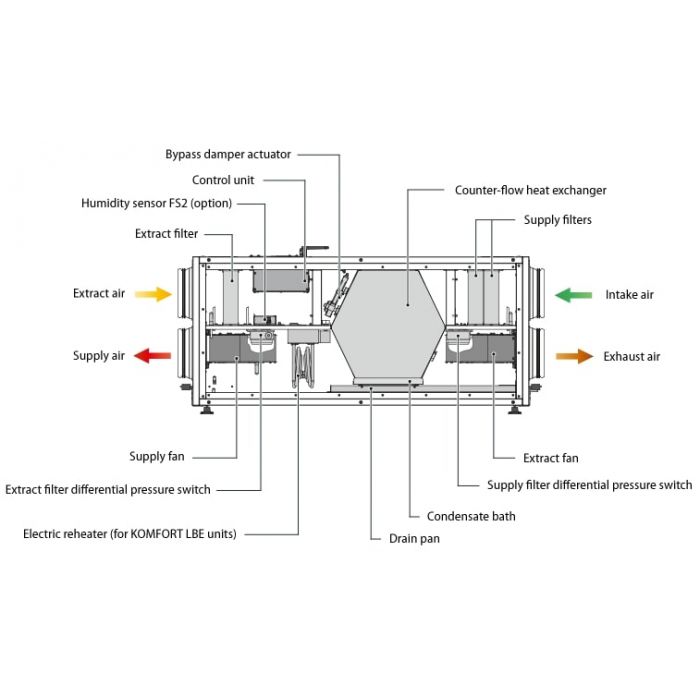 Bypass damper actuator

Control unit

Humidity sensor FS2 (option)

Extract filter

Counter-flow heat exchanger

Supply filters

Extract air

Intake air

Supply air

Exhaust air

Supply fan

Extract filter differential pressure switch

Electric reheater (for KOMFORT LBE units)

Extract fan

Supply filter differential pressure switch

Condensate bath

Drain pan