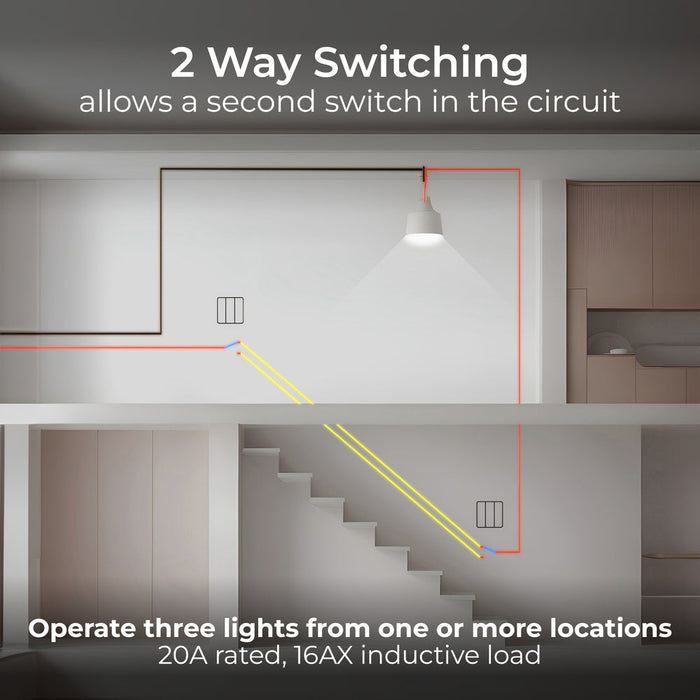 2 Way Switching
allows a second switch in the circuit

Operate three lights from one or more locations
20A rated, 16AX inductive load