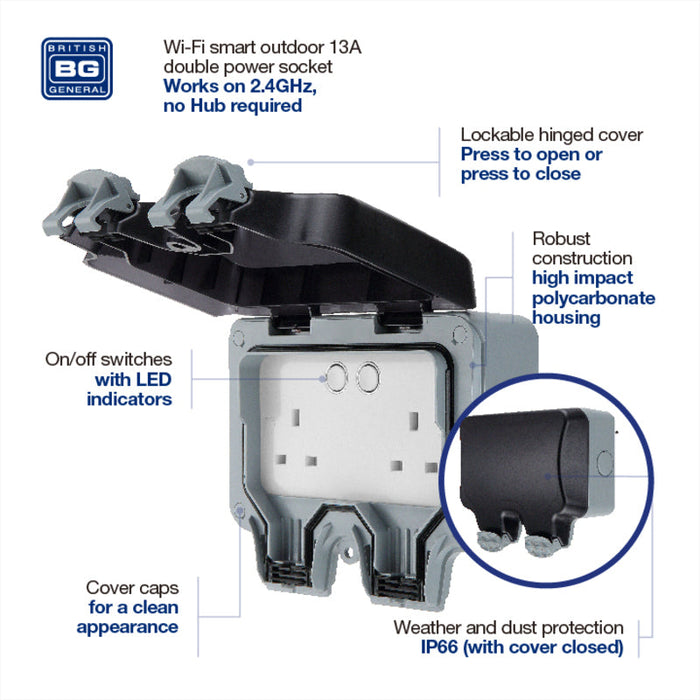 BRITISH
BG
GENERAL

Wi-Fi smart outdoor 13A double power socket
Works on 2.4GHz, no Hub required

Lockable hinged cover
Press to open or press to close

Robust construction
high impact polycarbonate housing

On/off switches
with LED indicators

Cover caps
for a clean appearance

Weather and dust protection
IP66 (with cover closed)